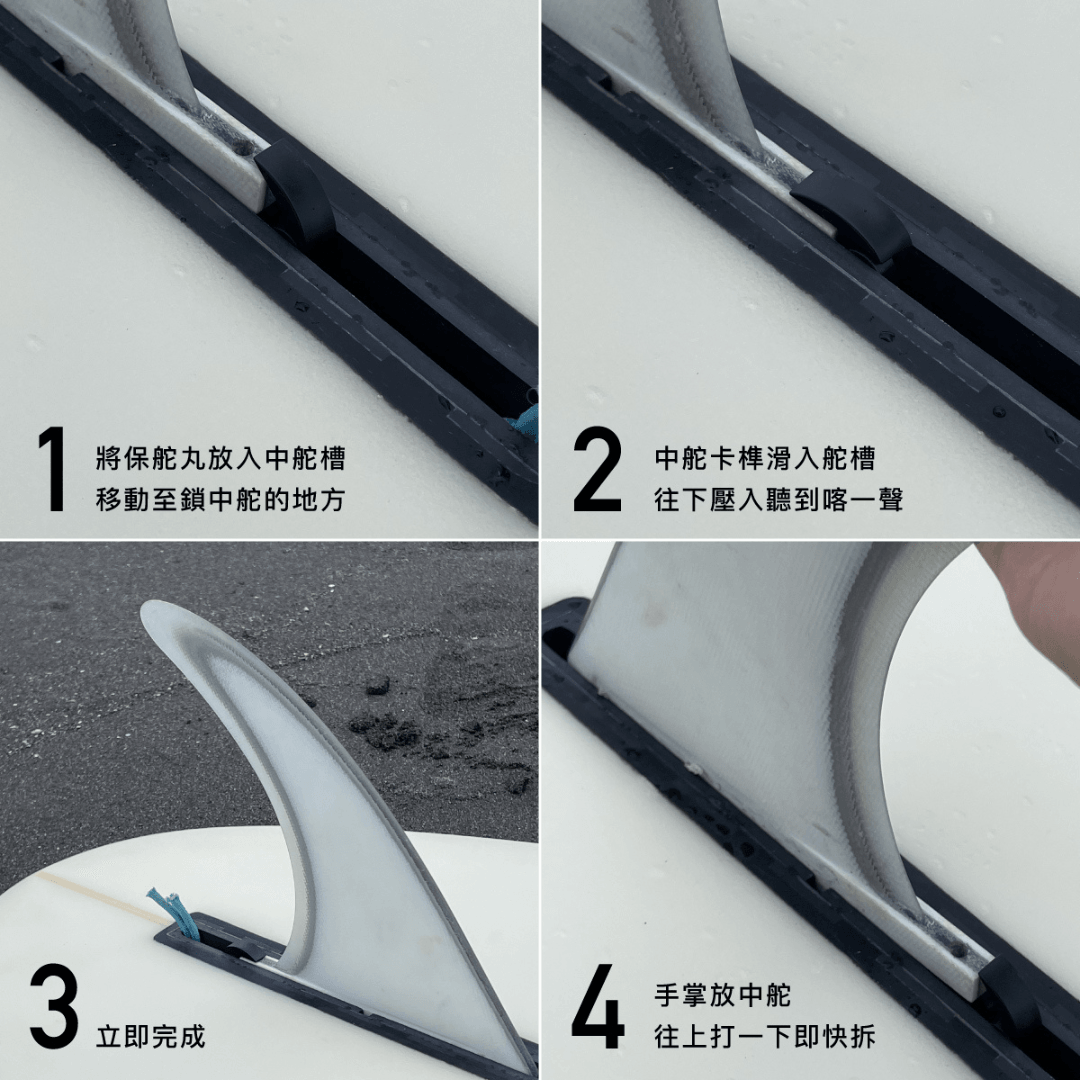 1 將保舵丸放入中舵槽
移動至鎖中舵的地方

2 中舵卡榫滑入舵槽
往下壓入聽到喀一聲

3 立即完成

4 手掌放中舵
往上打一下即快拆